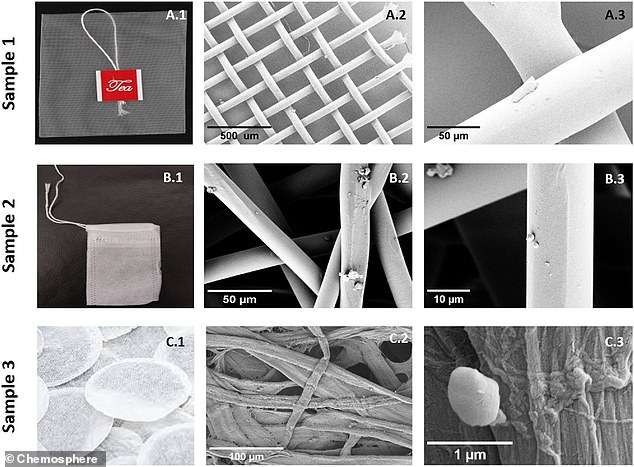 Sample 1

A.1

Tea

A.2

500 um

A.3

50 µm

Sample 2

B.1

B.2

50 µm

B.3

10 µm

Sample 3

C.1

C.2

100 µm

C.3

1 µm

© Chemosphere