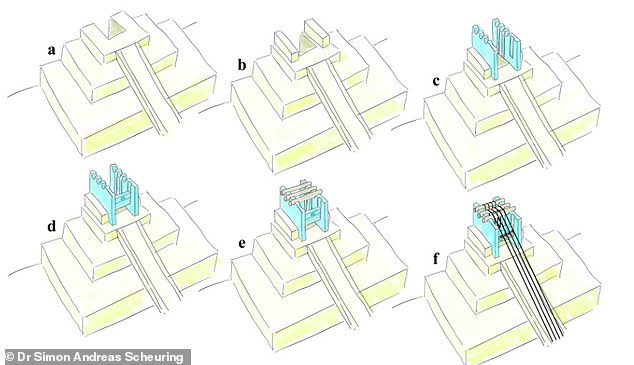 a

b

c

d

e

f

© Dr Simon Andreas Scheuring