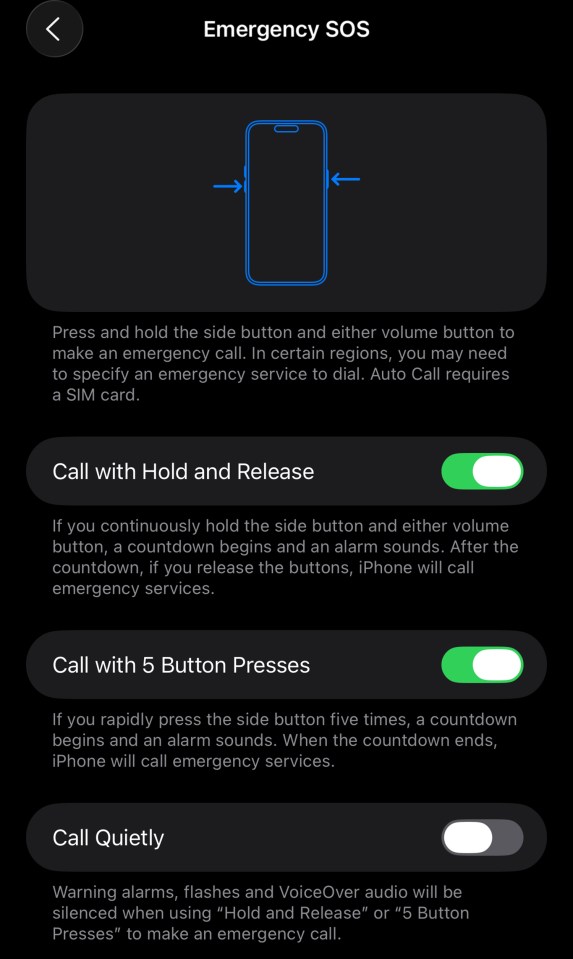 Emergency SOS

Press and hold the side button and either volume button to make an emergency call. In certain regions, you may need to specify an emergency service to dial. Auto Call requires a SIM card.

Call with Hold and Release

If you continuously hold the side button and either volume button, a countdown begins and an alarm sounds. After the countdown, if you release the buttons, iPhone will call emergency services.

Call with 5 Button Presses

If you rapidly press the side button five times, a countdown begins and an alarm sounds. When the countdown ends, iPhone will call emergency services.

Call Quietly

Warning alarms, flashes and VoiceOver audio will be silenced when using “Hold and Release” or “5 Button Presses” to make an emergency call.